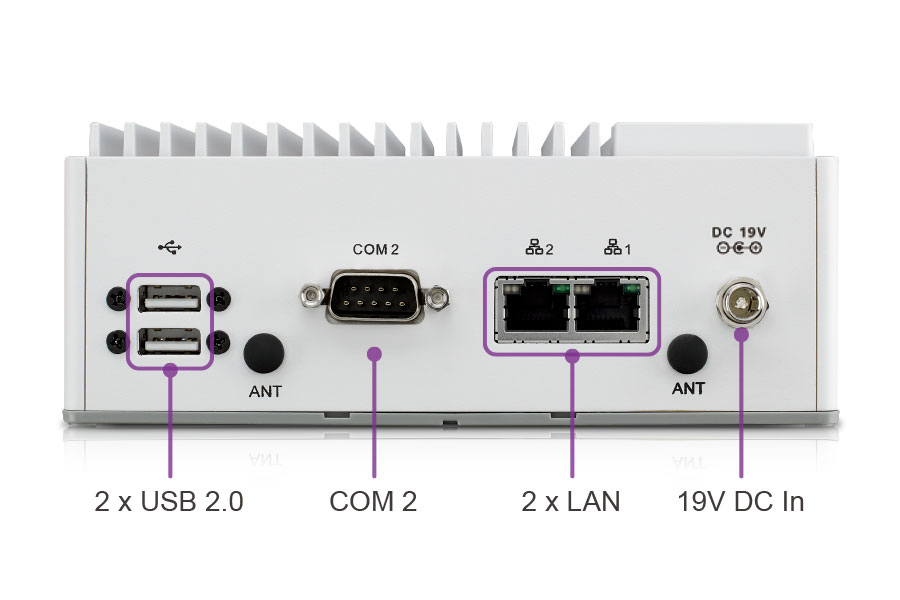 COM 2

2

1

DC 19V

ANT

ANT

2 x USB 2.0

COM 2

2 x LAN

19V DC In