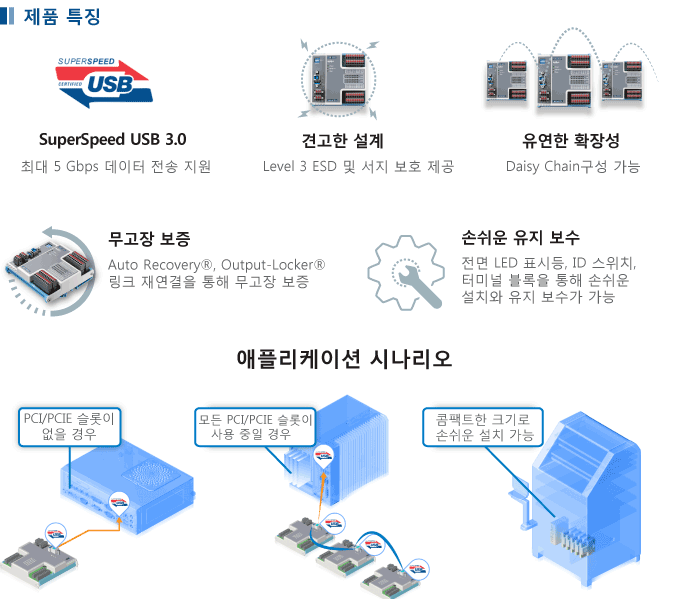 제품 특징

SUPERSPEED CERTIFIED USB

SuperSpeed USB 3.0
최대 5 Gbps 데이터 전송 지원

견고한 설계
Level 3 ESD 및 서지 보호 제공

유연한 확장성
Daisy Chain구성 가능

무고장 보증
Auto Recovery®, Output-Locker® 링크 재연결을 통해 무고장 보증

손쉬운 유지 보수
전면 LED 표시등, ID 스위치, 터미널 블록을 통해 손쉬운 설치와 유지 보수가 가능

애플리케이션 시나리오

PCI/PCIE 슬롯이 없을 경우

모든 PCI/PCIE 슬롯이 사용 중일 경우

콤팩트한 크기로 손쉬운 설치 가능